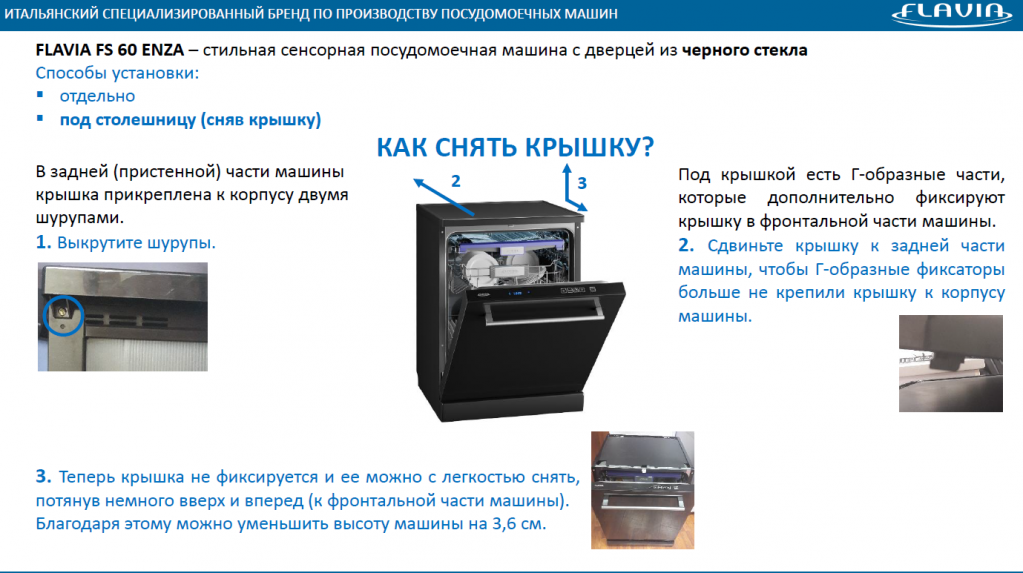 ИТАЛЬЯНСКИЙ СПЕЦИАЛИЗИРОВАННЫЙ БРЕНД ПО ПРОИЗВОДСТВУ ПОСУДОМОЕЧНЫХ МАШИН

FLAVIA

FLAVIA FS 60 ENZA – стильная сенсорная посудомоечная машина с дверцей из черного стекла

Способы установки:
▪ отдельно
▪ под столешницу (сняв крышку)

КАК СНЯТЬ КРЫШКУ?

В задней (пристенной) части машины крышка прикреплена к корпусу двумя шурупами.
1. Выкрутите шурупы.

2

3

Под крышкой есть Г-образные части, которые дополнительно фиксируют крышку в фронтальной части машины.
2. Сдвиньте крышку к задней части машины, чтобы Г-образные фиксаторы больше не крепили крышку к корпусу машины.

3. Теперь крышка не фиксируется и ее можно с легкостью снять, потянув немного вверх и вперед (к фронтальной части машины). Благодаря этому можно уменьшить высоту машины на 3,6 см.