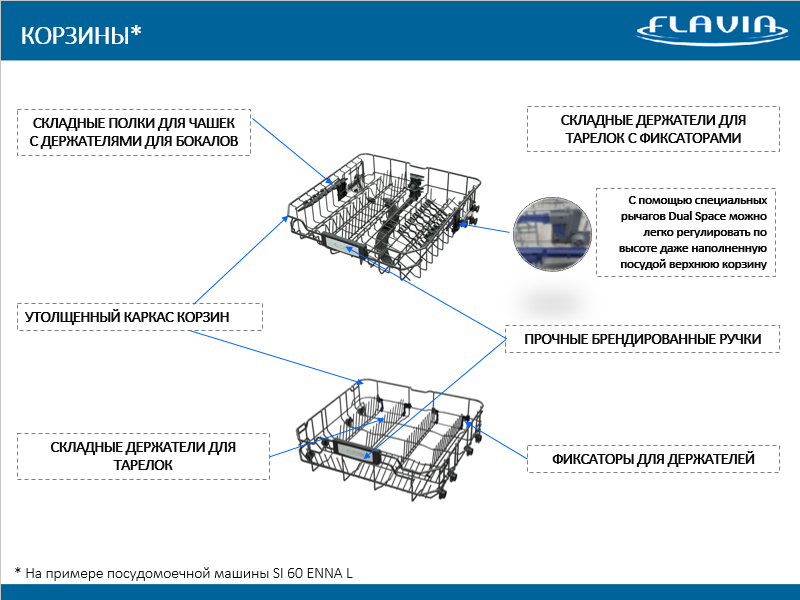 КОРЗИНЫ*

FLAVIA

СКЛАДНЫЕ ПОЛКИ ДЛЯ ЧАШЕК С ДЕРЖАТЕЛЯМИ ДЛЯ БОКАЛОВ

СКЛАДНЫЕ ДЕРЖАТЕЛИ ДЛЯ ТАРЕЛОК С ФИКСАТОРАМИ

С помощью специальных рычагов Dual Space можно легко регулировать по высоте даже наполненную посудой верхнюю корзину

УТОЛЩЕННЫЙ КАРКАС КОРЗИН

ПРОЧНЫЕ БРЕНДИРОВАННЫЕ РУЧКИ

СКЛАДНЫЕ ДЕРЖАТЕЛИ ДЛЯ ТАРЕЛОК

ФИКСАТОРЫ ДЛЯ ДЕРЖАТЕЛЕЙ

* На примере посудомоечной машины SI 60 ENNA L